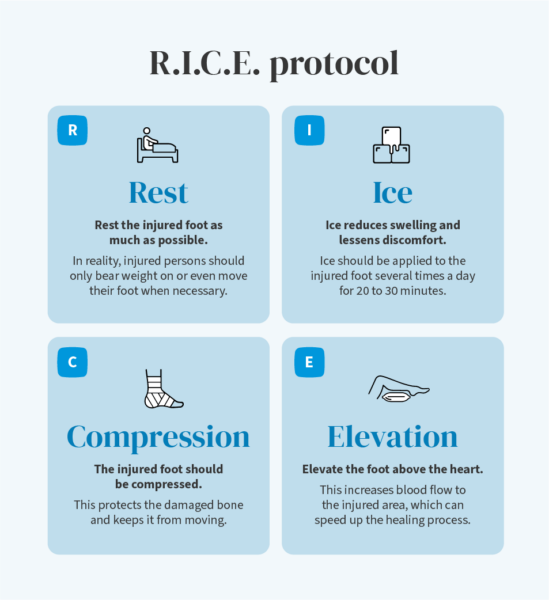 R.I.C.E. protocol

R

Rest

Rest the injured foot as much as possible.

In reality, injured persons should only bear weight on or even move their foot when necessary.

I

Ice

Ice reduces swelling and lessens discomfort.

Ice should be applied to the injured foot several times a day for 20 to 30 minutes.

C

Compression

The injured foot should be compressed.

This protects the damaged bone and keeps it from moving.

E

Elevation

Elevate the foot above the heart.

This increases blood flow to the injured area, which can speed up the healing process.